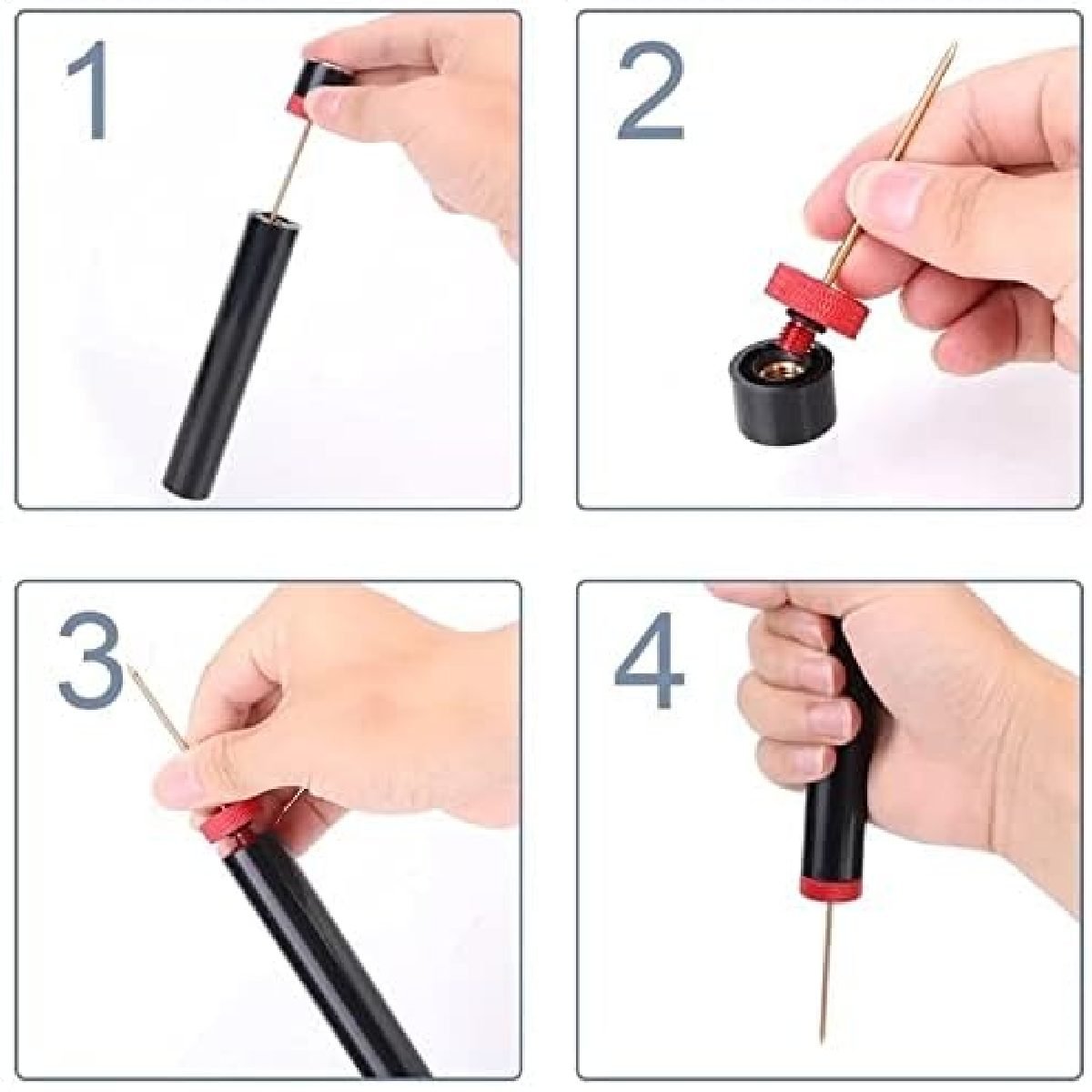 1

2

3

4